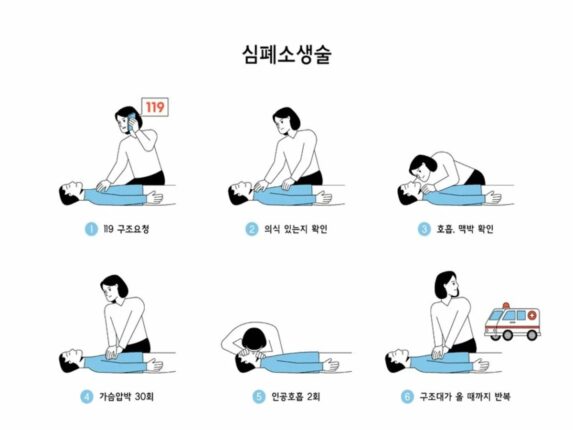 심폐소생술

119

1 119 구조요청

2 의식 있는지 확인

3 호흡, 맥박 확인

4 가슴압박 30회

5 인공호흡 2회

6 구조대가 올 때까지 반복